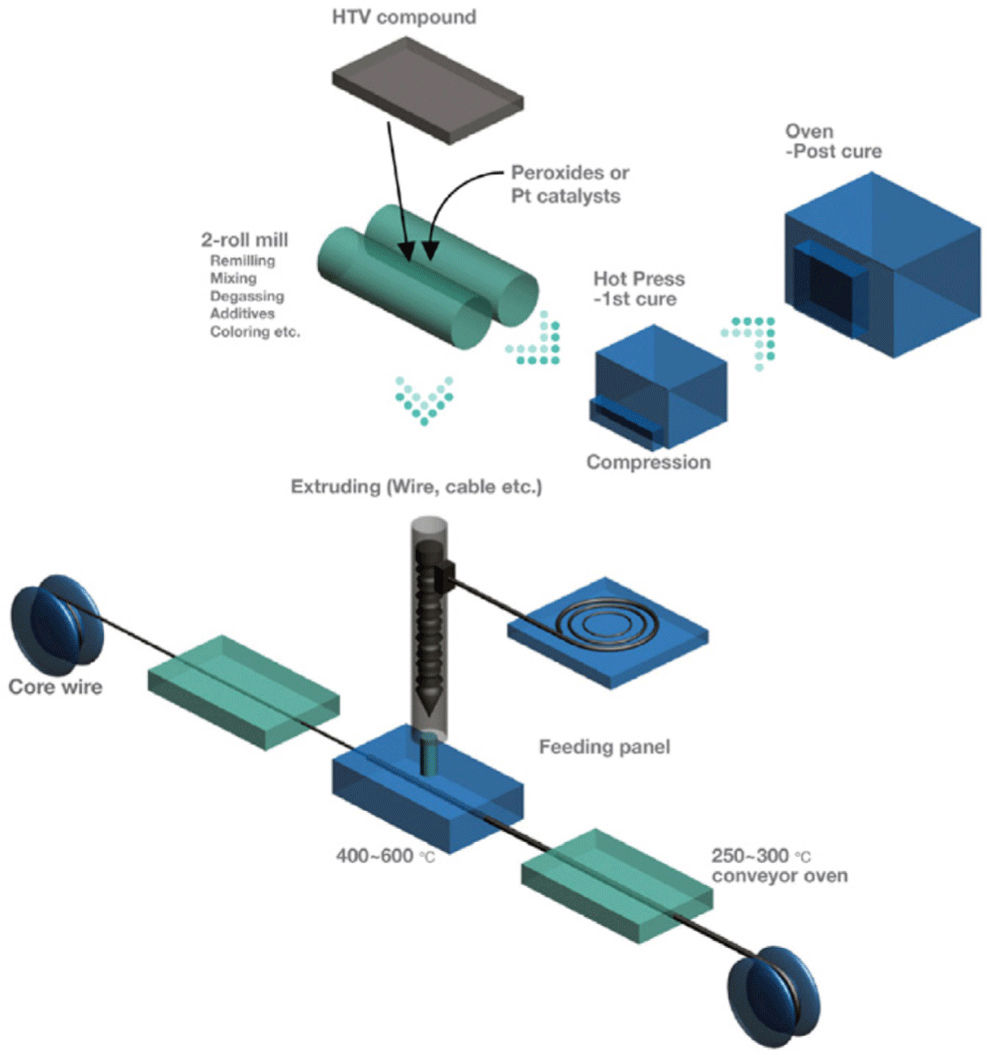 HTV compound

Peroxides or
Pt catalysts

Oven
-Post cure

2-roll mill
Remilling
Mixing
Degassing
Additives
Coloring etc.

Hot Press
-1st cure

Compression

Extruding (Wire, cable etc.)

Core wire

Feeding panel

400~600 °C

250~300 °C
conveyor oven